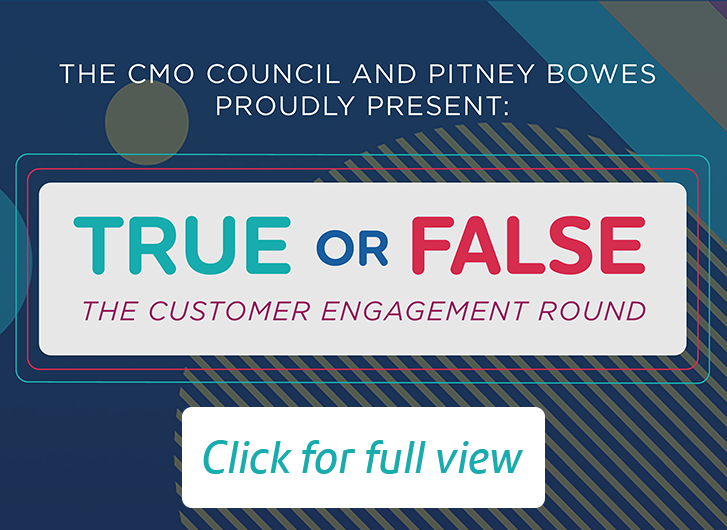 THE CMO COUNCIL AND PITNEY BOWES PROUDLY PRESENT:

TRUE OR FALSE

THE CUSTOMER ENGAGEMENT ROUND

Click for full view